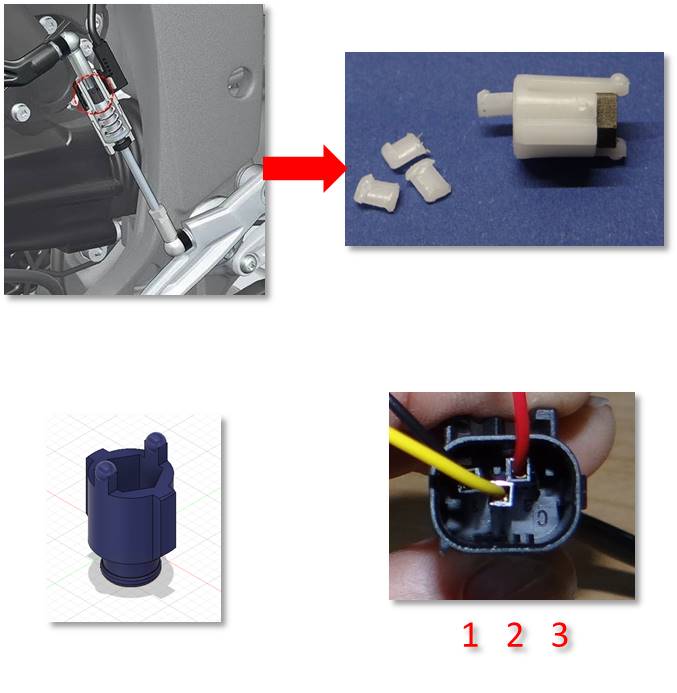 1 2 3