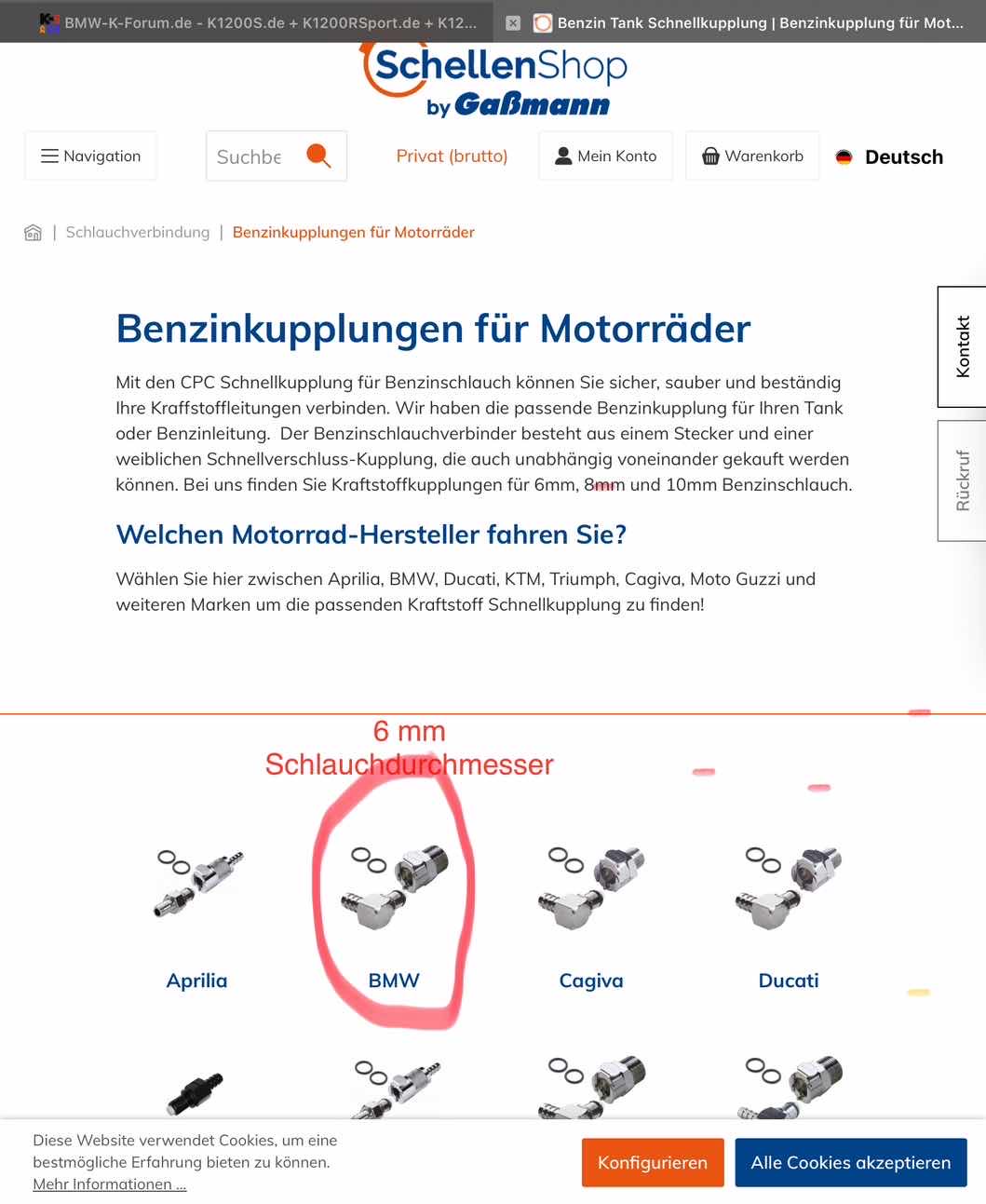 BMW-K-Forum.de - K1200S.de + K1200RSport.de + K12...

Benzin Tank Schnellkupplung | Benzinkupplung für Mot...

SchellenShop by Gaßmann

Navigation

Suchbe

Privat (brutto)

Mein Konto

Warenkorb

Deutsch

| Schlauchverbindung | Benzinkupplungen für Motorräder

Kontakt

Rückruf

Benzinkupplungen für Motorräder

Mit den CPC Schnellkupplung für Benzinschlauch können Sie sicher, sauber und beständig Ihre Kraffstoffleitungen verbinden. Wir haben die passende Benzinkupplung für Ihren Tank oder Benzinleitung. Der Benzinschlauchverbinder besteht aus einem Stecker und einer weiblichen Schnellverschluss-Kupplung, die auch unabhängig voneinander gekauft werden können. Bei uns finden Sie Kraftstoffkupplungen für 6mm, 8mm und 10mm Benzinschlauch.

Welchen Motorrad-Hersteller fahren Sie?

Wählen Sie hier zwischen Aprilia, BMW, Ducati, KTM, Triumph, Cagiva, Moto Guzzi und weiteren Marken um die passenden Kraftstoff Schnellkupplung zu finden!

6 mm
Schlauchdurchmesser

Aprilia

BMW

Cagiva

Ducati

Diese Website verwendet Cookies, um eine bestmögliche Erfahrung bieten zu können.
Mehr Informationen ...

Konfigurieren

Alle Cookies akzeptieren